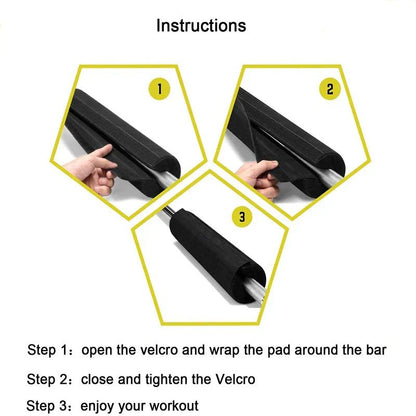 Instructions

1

2

3

Step 1：open the velcro and wrap the pad around the bar

Step 2：close and tighten the Velcro

Step 3：enjoy your workout